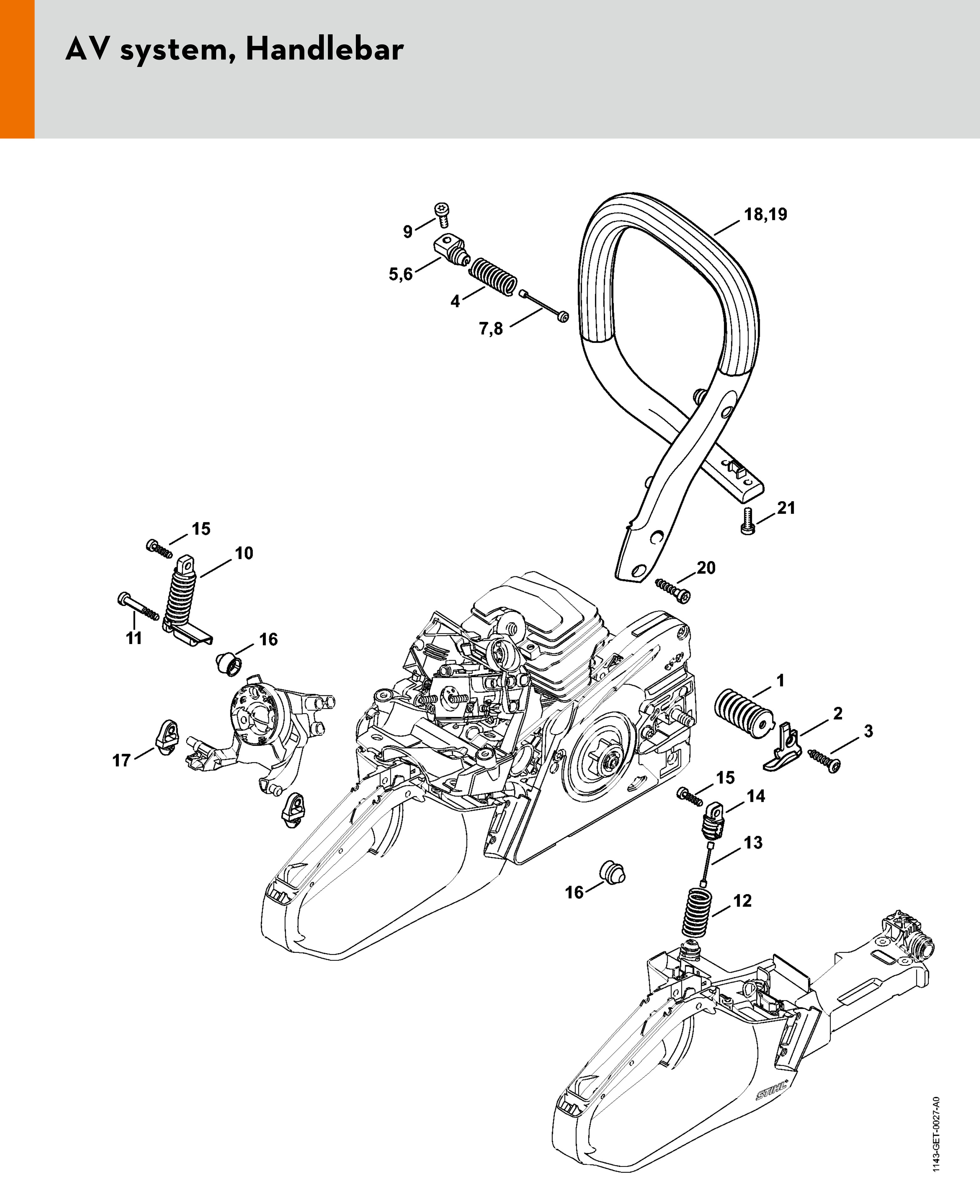 AV system, Handlebar

9
18,19
5,6
4
7,8
21
15
10
20
11
16
1
2
3
17
15
14
13
16
12
STIHL
1143-GET-0027-A0